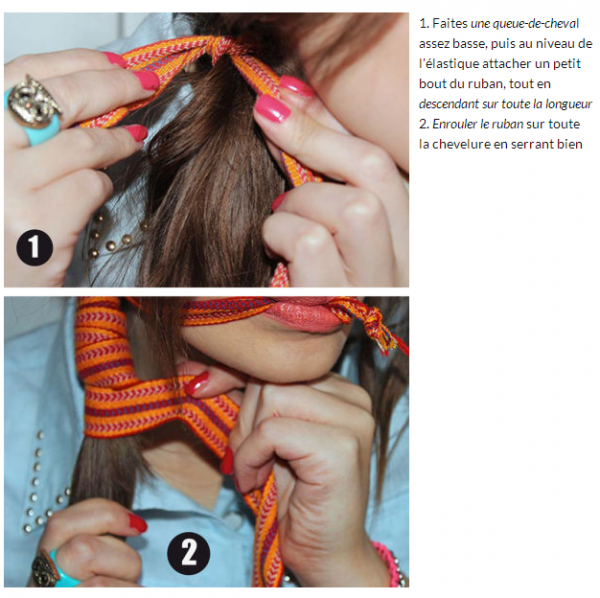 1

2

1. Faites une queue-de-cheval assez basse, puis au niveau de l'élastique attacher un petit bout du ruban, tout en descendant sur toute la longueur
2. Enrouler le ruban sur toute la chevelure en serrant bien